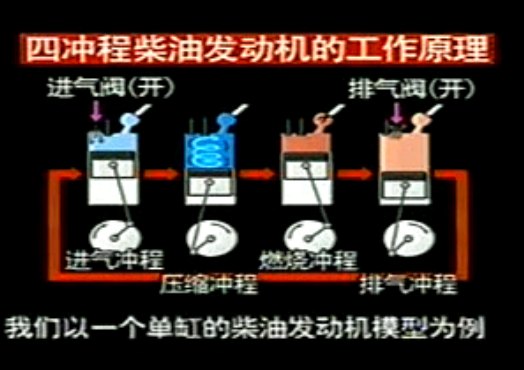 四冲程柴油发动机的工作原理

进气阀(开)

排气阀(开)

进气冲程

压缩冲程

燃烧冲程

排气冲程

我们以一个单缸的柴油发动机模型为例