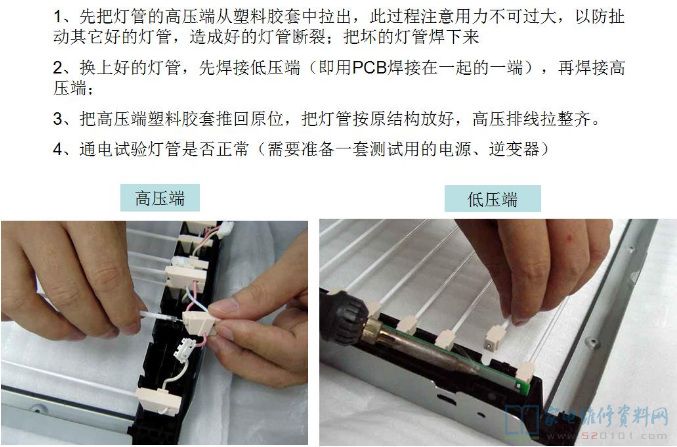 1、先把灯管的高压端从塑料胶套中拉出，此过程注意用力不可过大，以防扯动其它好的灯管，造成好的灯管断裂；把坏的灯管焊下来

2、换上好的灯管，先焊接低压端（即用PCB焊接在一起的一端），再焊接高压端；

3、把高压端塑料胶套推回原位，把灯管按原结构放好，高压排线拉整齐。

4、通电试验灯管是否正常（需要准备一套测试用的电源、逆变器）

高压端

低压端

家电维修资料网
www.520101.com