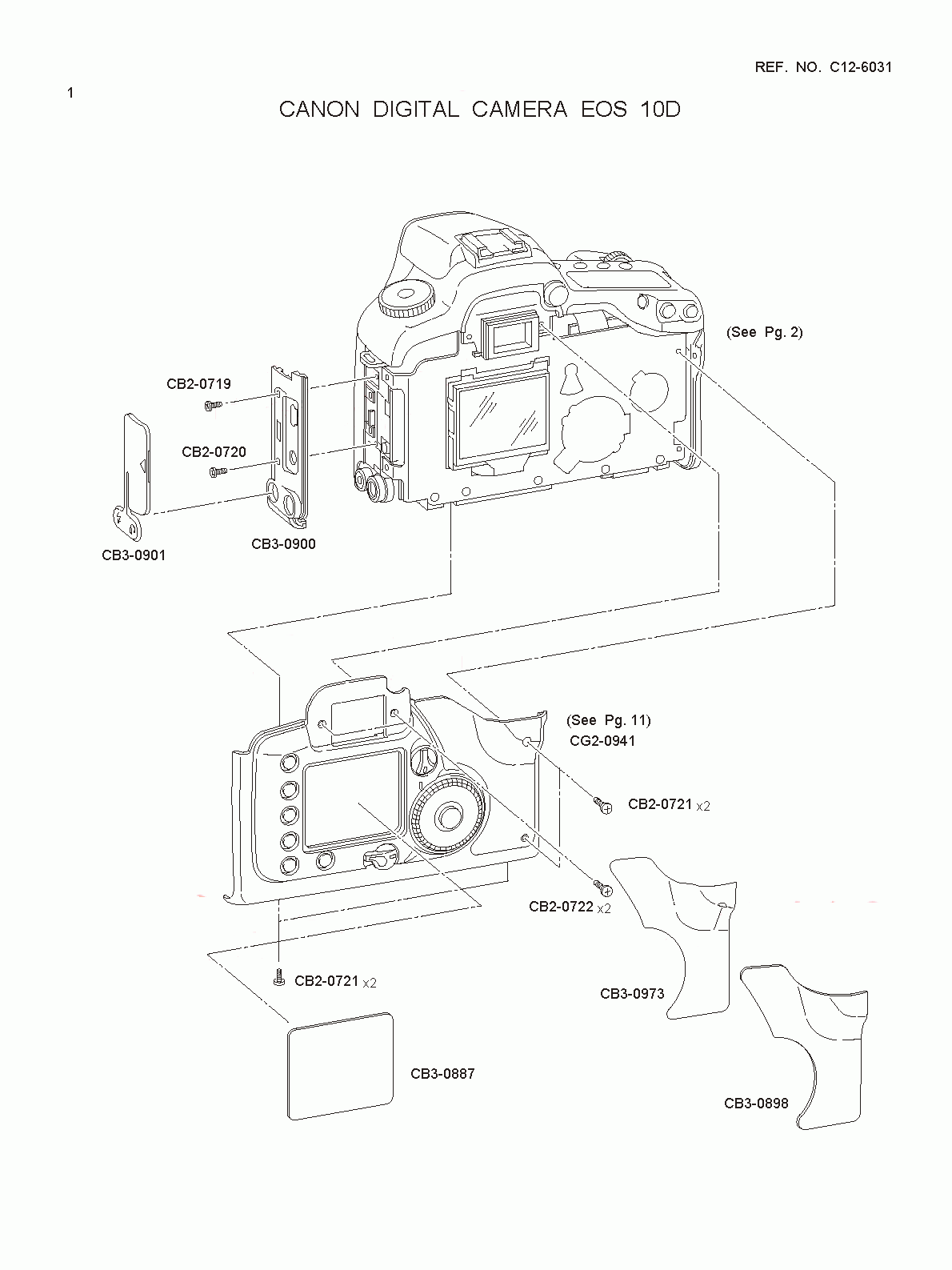 REF. NO. C12-6031

1

CANON DIGITAL CAMERA EOS 10D

(See Pg. 2)

CB2-0719

CB2-0720

CB3-0901

CB3-0900

(See Pg. 11)
CG2-0941

CB2-0721 x2

CB2-0722 x2

CB2-0721 x2

CB3-0973

CB3-0887

CB3-0898